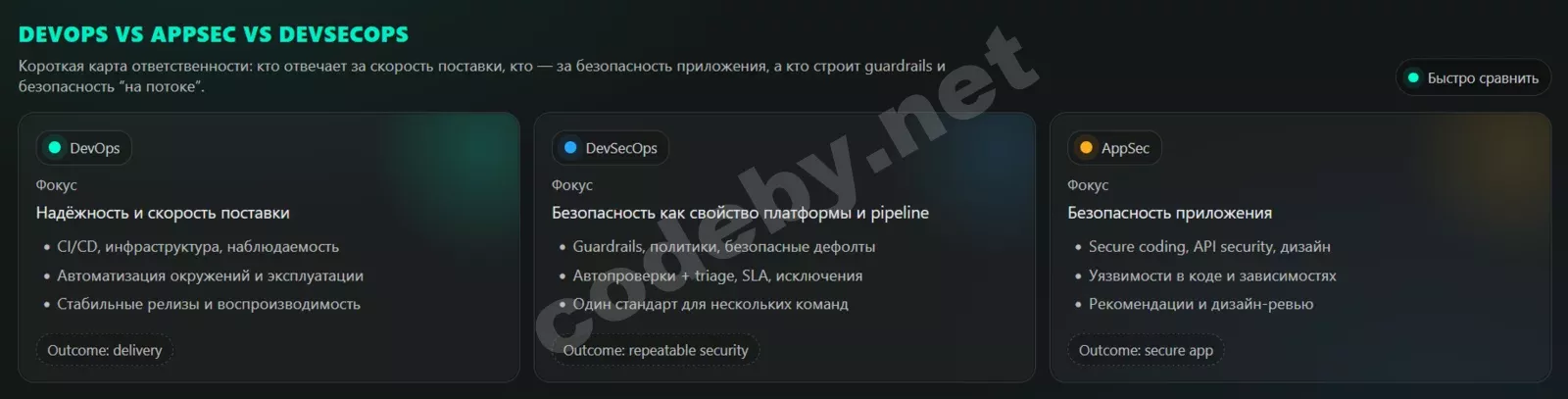 DEVOPS VS APPSEC VS DEVSECOPS

Короткая карта ответственности: кто отвечает за скорость поставки, кто — за безопасность приложения, а кто строит guardrails и безопасность "на потоке".

Быстро сравнить

DevOps

Фокус

Надёжность и скорость поставки

• CI/CD, инфраструктура, наблюдаемость
• Автоматизация окружений и эксплуатации
• Стабильные релизы и воспроизводимость

Outcome: delivery

DevSecOps

Фокус

Безопасность как свойство платформы и pipeline

• Guardrails, политики, безопасные дефолты
• Автопроверки + triage, SLA, исключения
• Один стандарт для нескольких команд

Outcome: repeatable security

AppSec

Фокус

Безопасность приложения

• Secure coding, API security, дизайн
• Уязвимости в коде и зависимостях
• Рекомендации и дизайн-ревью

Outcome: secure app

codeby.net