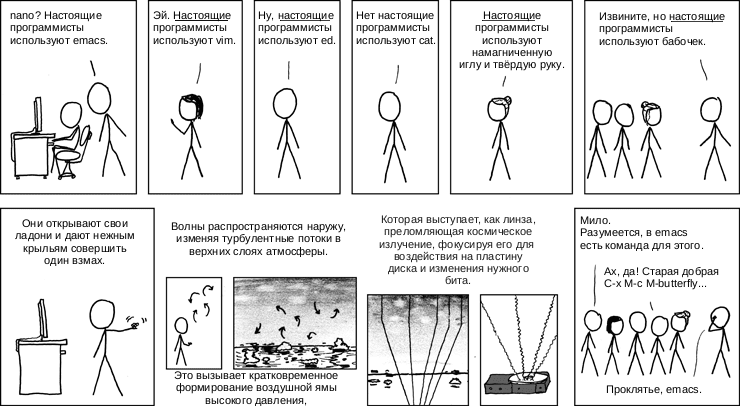 nano? Настоящие программисты используют emacs.

Эй. Настоящие программисты используют vim.

Ну, настоящие программисты используют ed.

Нет настоящие программисты используют cat.

Настоящие программисты используют намагниченную иглу и твёрдую руку.

Извините, но настоящие программисты используют бабочек.

Они открывают свои ладони и дают нежным крыльям совершить один взмах.

Волны распространяются наружу, изменяя турбулентные потоки в верхних слоях атмосферы.

Это вызывает кратковременное формирование воздушной ямы высокого давления,

Которая выступает, как линза, преломляющая космическое излучение, фокусируя его для воздействия на пластину диска и изменения нужного бита.

Мило.
Разумеется, в emacs есть команда для этого.

Ах, да! Старая добрая C-x M-c M-butterfly...

Проклятье, emacs.